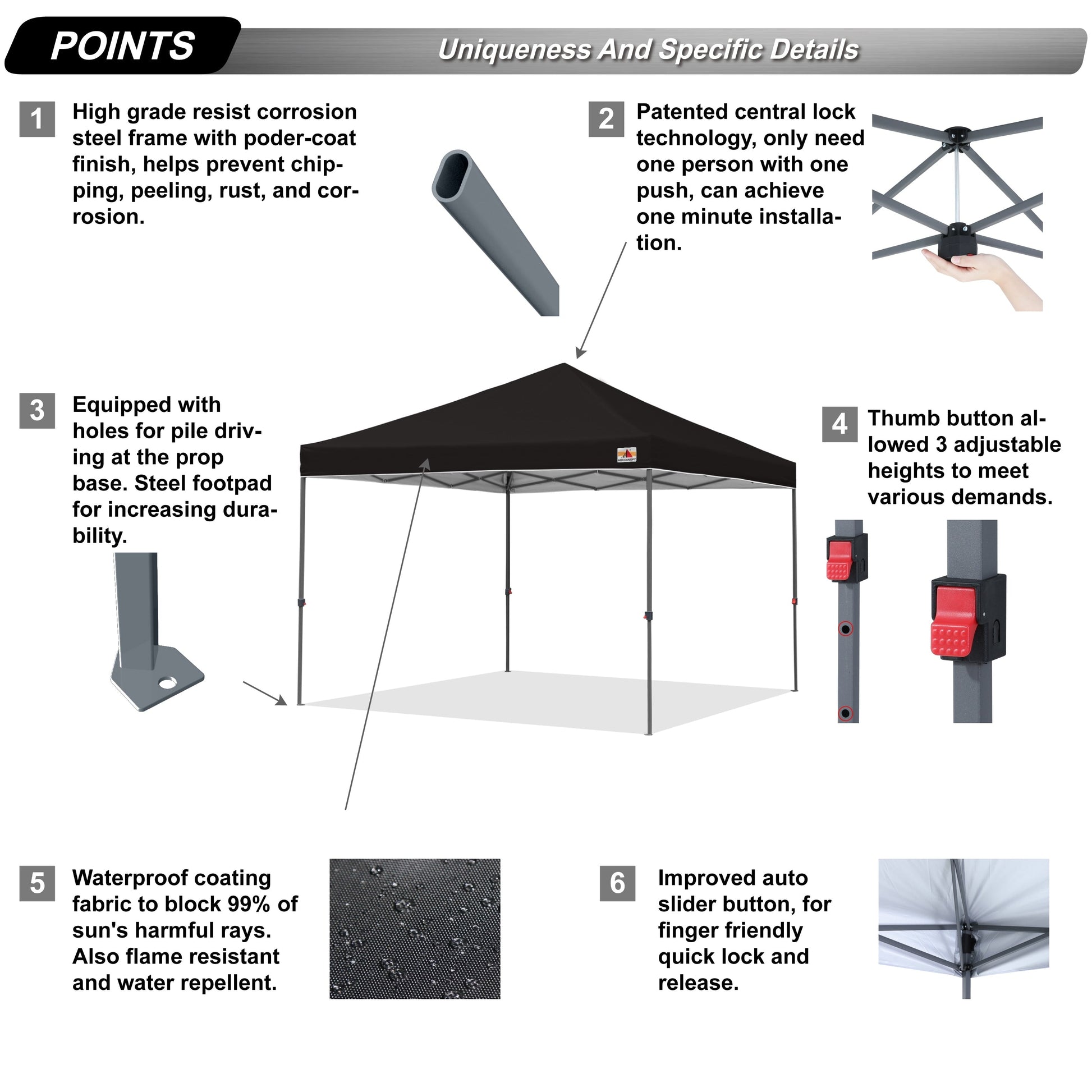 POINTS

Uniqueness And Specific Details

1 High grade resist corrosion steel frame with poder-coat finish, helps prevent chipping, peeling, rust, and corrosion.

2 Patented central lock technology, only need one person with one push, can achieve one minute installation.

3 Equipped with holes for pile driving at the prop base. Steel footpad for increasing durability.

ABCCANOPY

4 Thumb button allowed 3 adjustable heights to meet various demands.

5 Waterproof coating fabric to block 99% of sun's harmful rays. Also flame resistant and water repellent.

6 Improved auto slider button, for finger friendly quick lock and release.